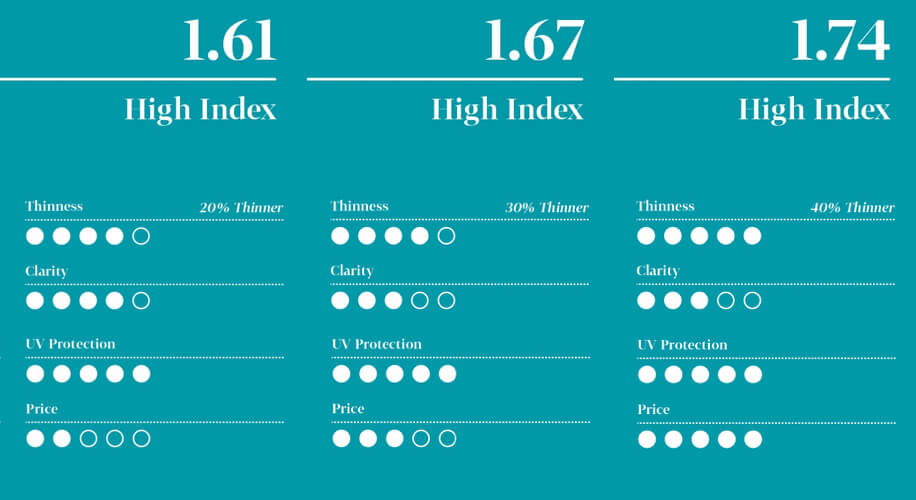 1.61

High Index

Thinness 20% Thinner

Clarity

UV Protection

Price

1.67

High Index

Thinness 30% Thinner

Clarity

UV Protection

Price

1.74

High Index

Thinness 40% Thinner

Clarity

UV Protection

Price